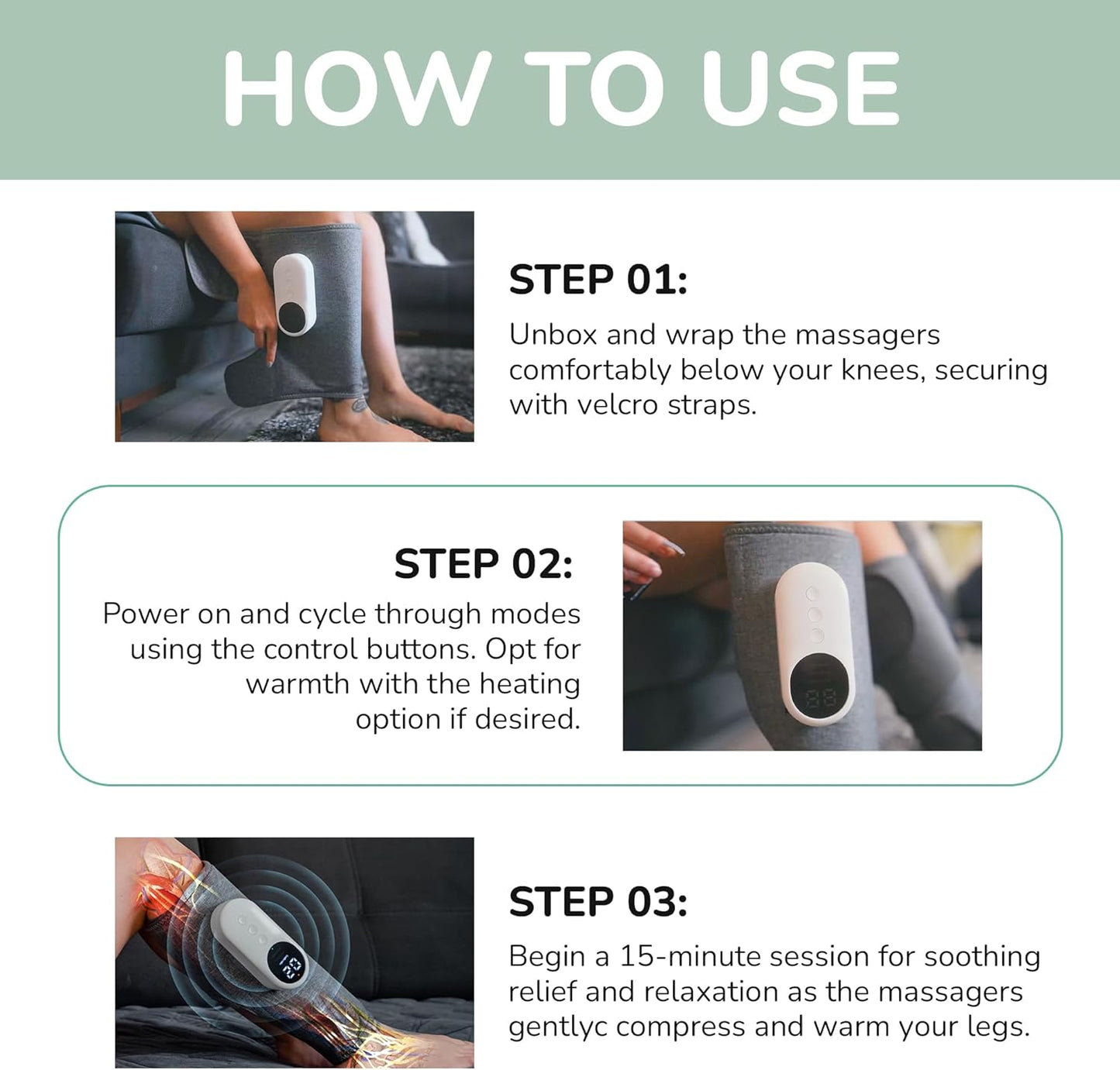 HOW TO USE

STEP 01:

Unbox and wrap the massagers comfortably below your knees, securing with velcro straps.

STEP 02:

Power on and cycle through modes using the control buttons. Opt for warmth with the heating option if desired.

STEP 03:

Begin a 15-minute session for soothing relief and relaxation as the massagers gentlyc compress and warm your legs.